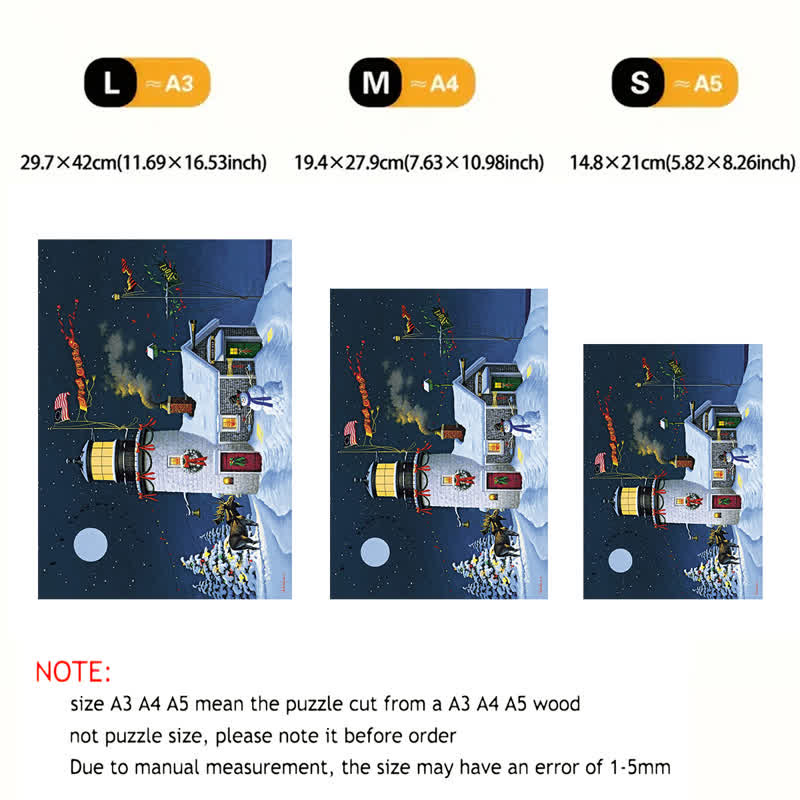 L ≈A3

M ≈A4

S ≈A5

29.7×42cm(11.69×16.53inch)

19.4×27.9cm(7.63×10.98inch)

14.8×21cm(5.82×8.26inch)

NOTE:

size A3 A4 A5 mean the puzzle cut from a A3 A4 A5 wood

not puzzle size, please note it before order

Due to manual measurement, the size may have an error of 1-5mm